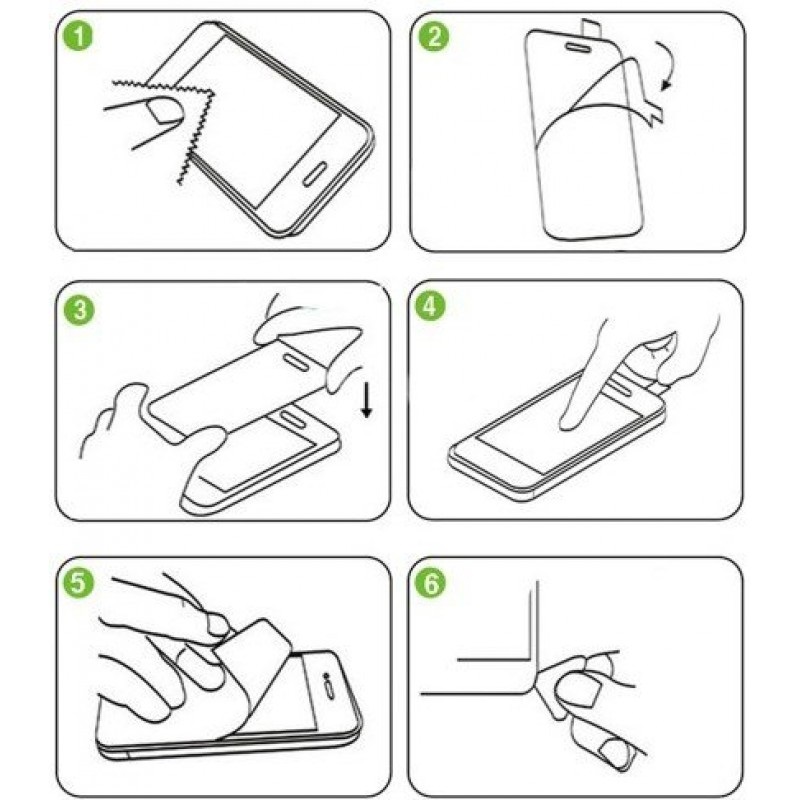 1

2

3

4

5

6